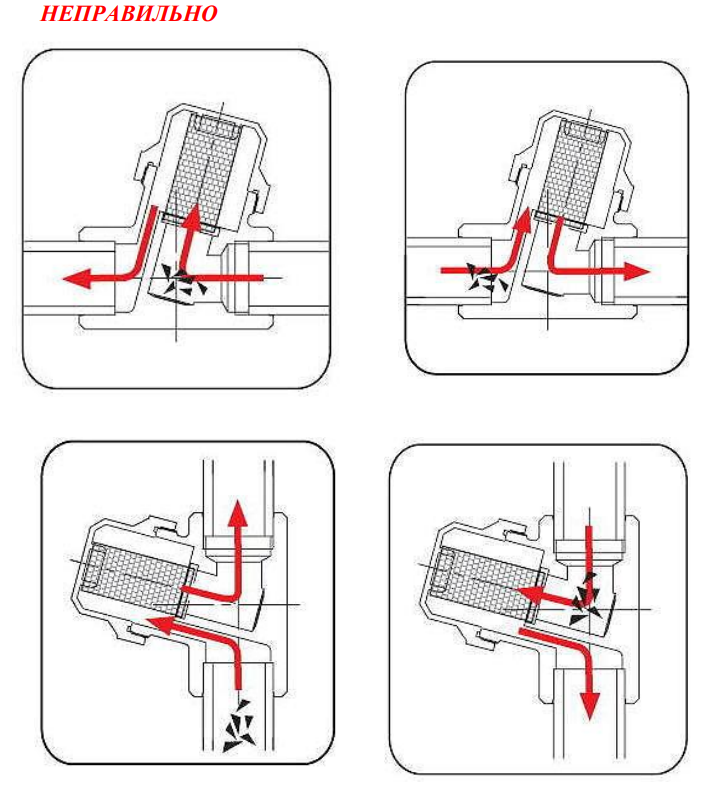 НЕПРАВИЛЬНО